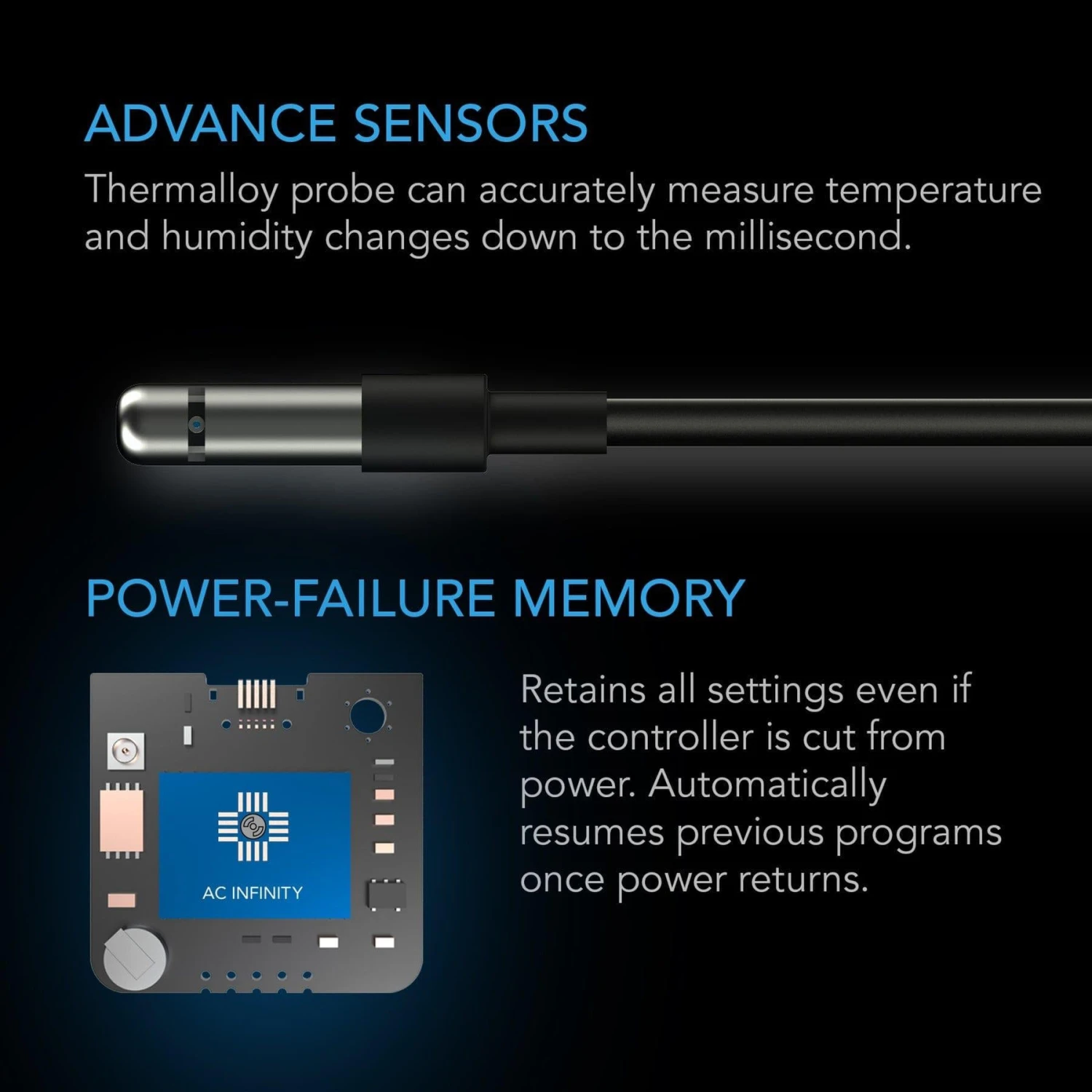 ADVANCE SENSORS

Thermalloy probe can accurately measure temperature and humidity changes down to the millisecond.

POWER-FAILURE MEMORY

AC INFINITY

Retains all settings even if the controller is cut from power. Automatically resumes previous programs once power returns.